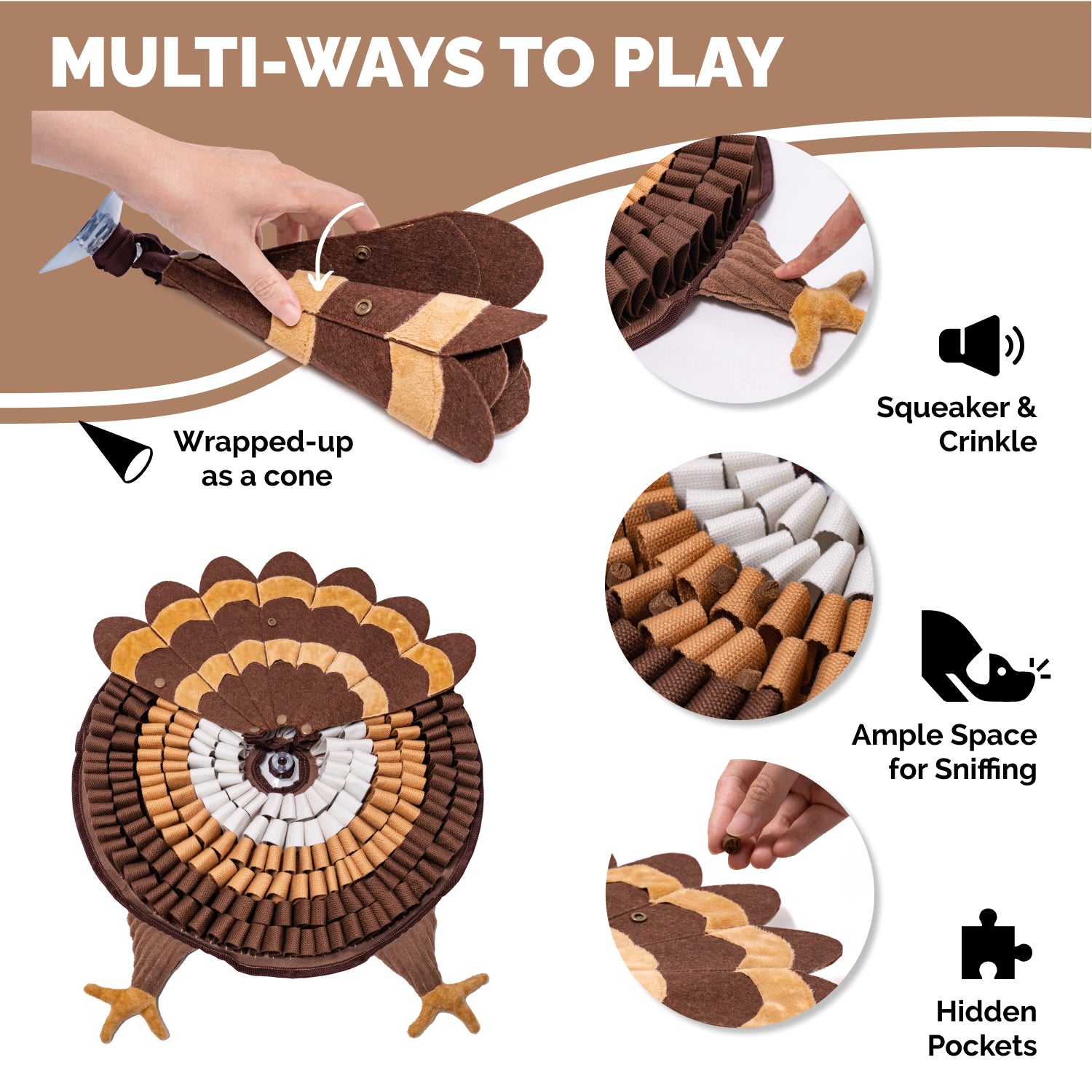 MULTI-WAYS TO PLAY

Wrapped-up as a cone

Squeaker & Crinkle

Ample Space for Sniffing

Hidden Pockets