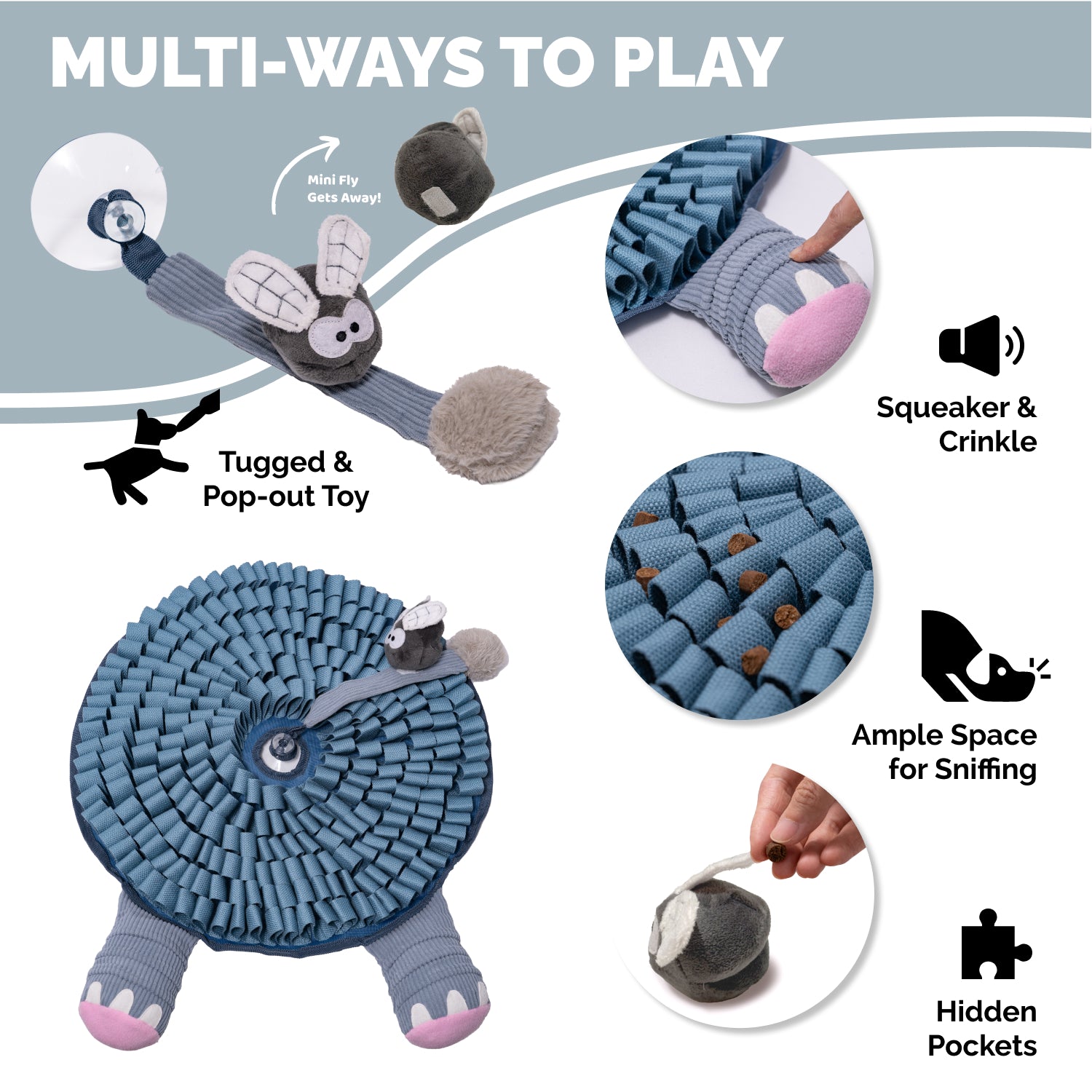 MULTI-WAYS TO PLAY

Mini Fly Gets Away!

Tugged & Pop-out Toy

Squeaker & Crinkle

Ample Space for Sniffing

Hidden Pockets